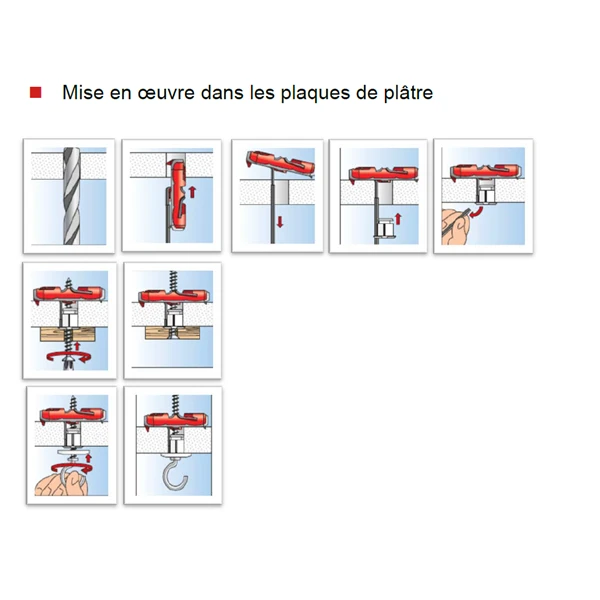 Mise en œuvre dans les plaques de plâtre